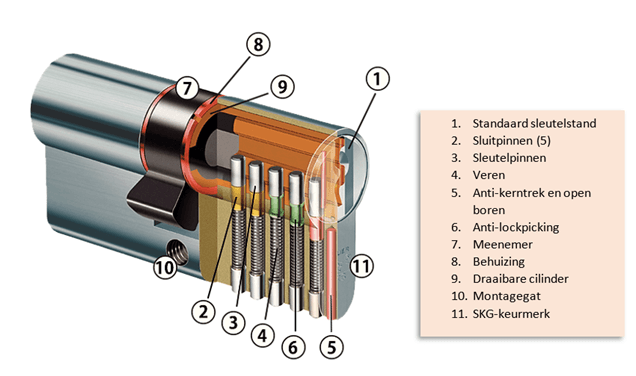 8
7
9
1
10
11
2
3
4
6
5

1. Standaard sleutelstand
2. Sluitpinnen (5)
3. Sleutelpinnen
4. Veren
5. Anti-kerntrek en open boren
6. Anti-lockpicking
7. Meenemer
8. Behuizing
9. Draaibare cilinder
10. Montagegat
11. SKG-keurmerk