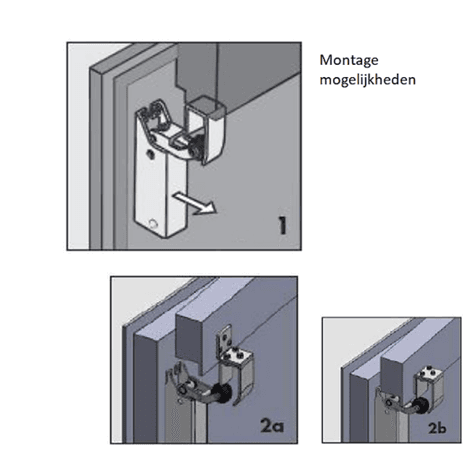 Montage mogelijkheden

1

2a

2b